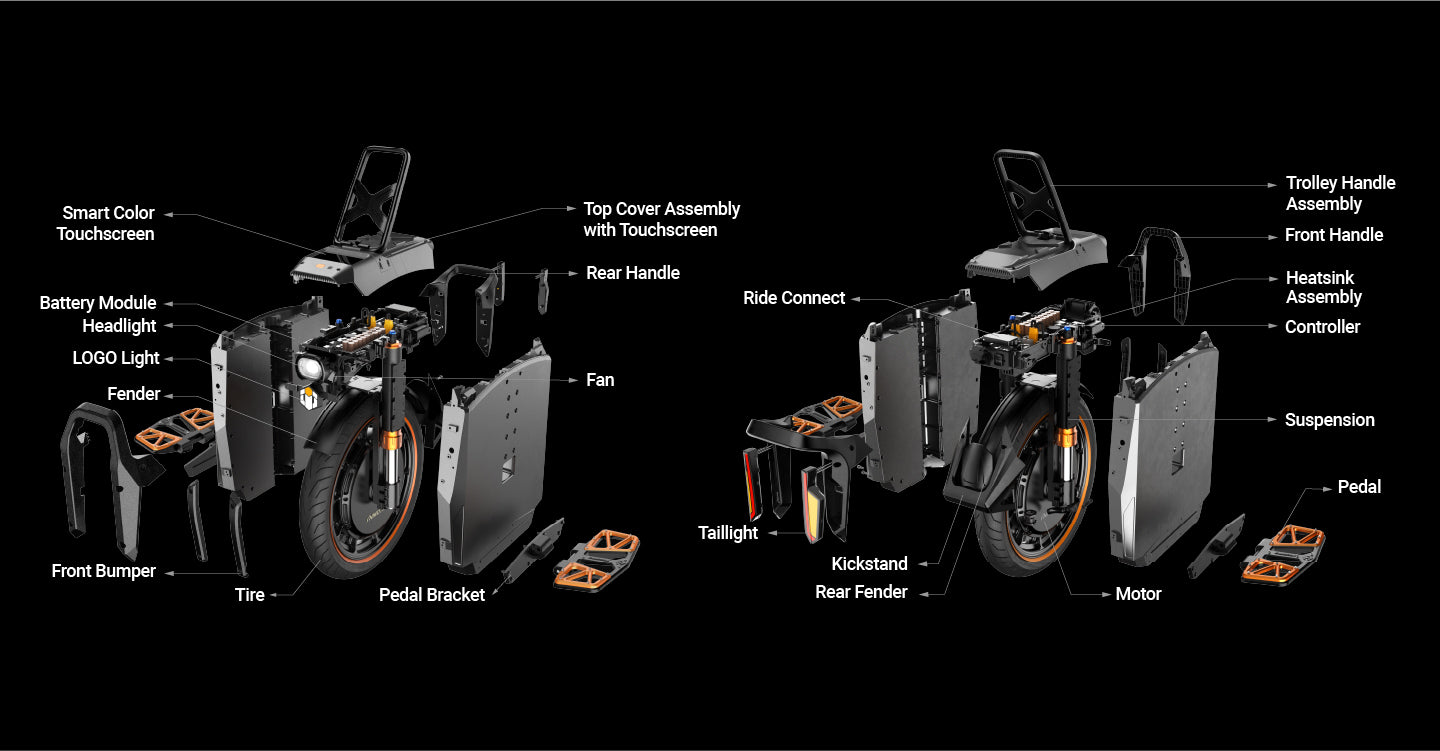 Smart Color Touchscreen

Top Cover Assembly with Touchscreen

Rear Handle

Battery Module

Headlight

LOGO Light

Fender

Fan

Front Bumper

Tire

Pedal Bracket

Trolley Handle Assembly

Front Handle

Heatsink Assembly

Ride Connect

Controller

Suspension

Pedal

Taillight

Kickstand

Rear Fender

Motor